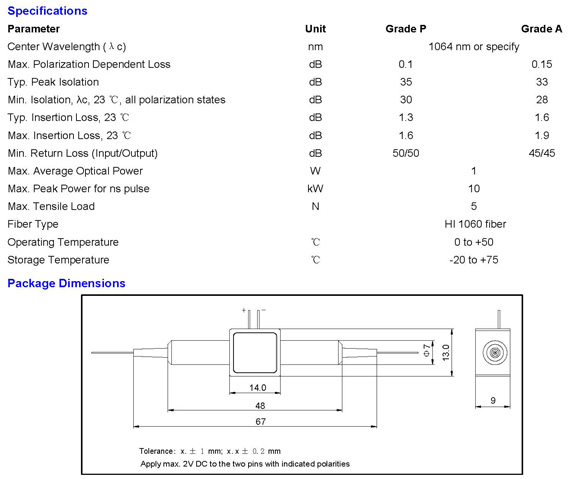 Specifications

| Parameter | Unit | Grade P | Grade A |
|---|---|---|---|
| Center Wavelength ( λ c) | nm | 1064 nm or specify | |
| Max. Polarization Dependent Loss | dB | 0.1 | 0.15 |
| Typ. Peak Isolation | dB | 35 | 33 |
| Min. Isolation, λc, 23 ℃, all polarization states | dB | 30 | 28 |
| Typ. Insertion Loss, 23 ℃ | dB | 1.3 | 1.6 |
| Max. Insertion Loss, 23 ℃ | dB | 1.6 | 1.9 |
| Min. Return Loss (Input/Output) | dB | 50/50 | 45/45 |
| Max. Average Optical Power | W | 1 | |
| Max. Peak Power for ns pulse | kW | 10 | |
| Max. Tensile Load | N | 5 | |
| Fiber Type | | HI 1060 fiber | |
| Operating Temperature | ℃ | 0 to +50 | |
| Storage Temperature | ℃ | -20 to +75 | |

Package Dimensions

+ −

Φ7

13.0

14.0

48

67

9

Tolerance: x. ± 1 mm; x.x ± 0.2 mm
Apply max. 2V DC to the two pins with indicated polarities