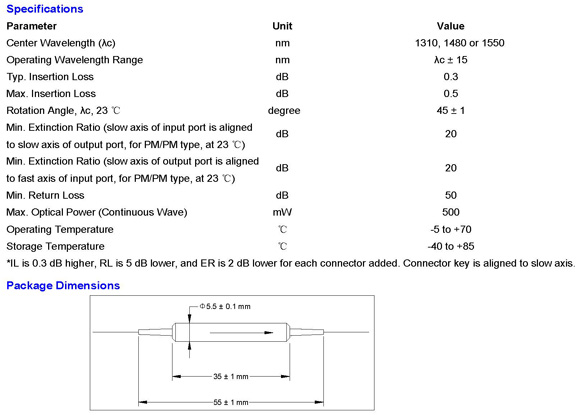 Specifications

| Parameter | Unit | Value |
|---|---|---|
| Center Wavelength (λc) | nm | 1310, 1480 or 1550 |
| Operating Wavelength Range | nm | λc ± 15 |
| Typ. Insertion Loss | dB | 0.3 |
| Max. Insertion Loss | dB | 0.5 |
| Rotation Angle, λc, 23 ℃ | degree | 45 ± 1 |
| Min. Extinction Ratio (slow axis of input port is aligned to slow axis of output port, for PM/PM type, at 23 ℃) | dB | 20 |
| Min. Extinction Ratio (slow axis of output port is aligned to fast axis of input port, for PM/PM type, at 23 ℃) | dB | 20 |
| Min. Return Loss | dB | 50 |
| Max. Optical Power (Continuous Wave) | mW | 500 |
| Operating Temperature | ℃ | -5 to +70 |
| Storage Temperature | ℃ | -40 to +85 |

*IL is 0.3 dB higher, RL is 5 dB lower, and ER is 2 dB lower for each connector added. Connector key is aligned to slow axis.

Package Dimensions

Φ5.5 ± 0.1 mm

35 ± 1 mm

55 ± 1 mm